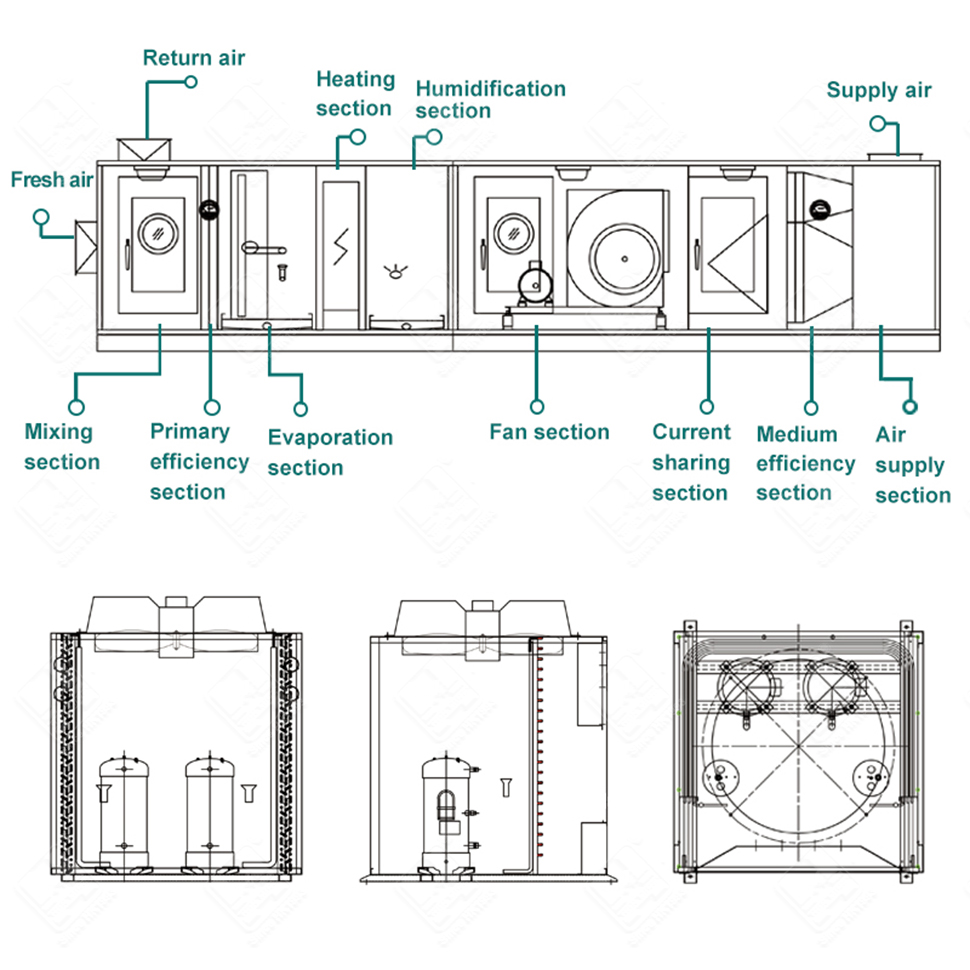 Return air

Heating section

Humidification section

Supply air

Fresh air

Mixing section

Primary efficiency section

Evaporation section

Fan section

Current sharing section

Medium efficiency section

Air supply section